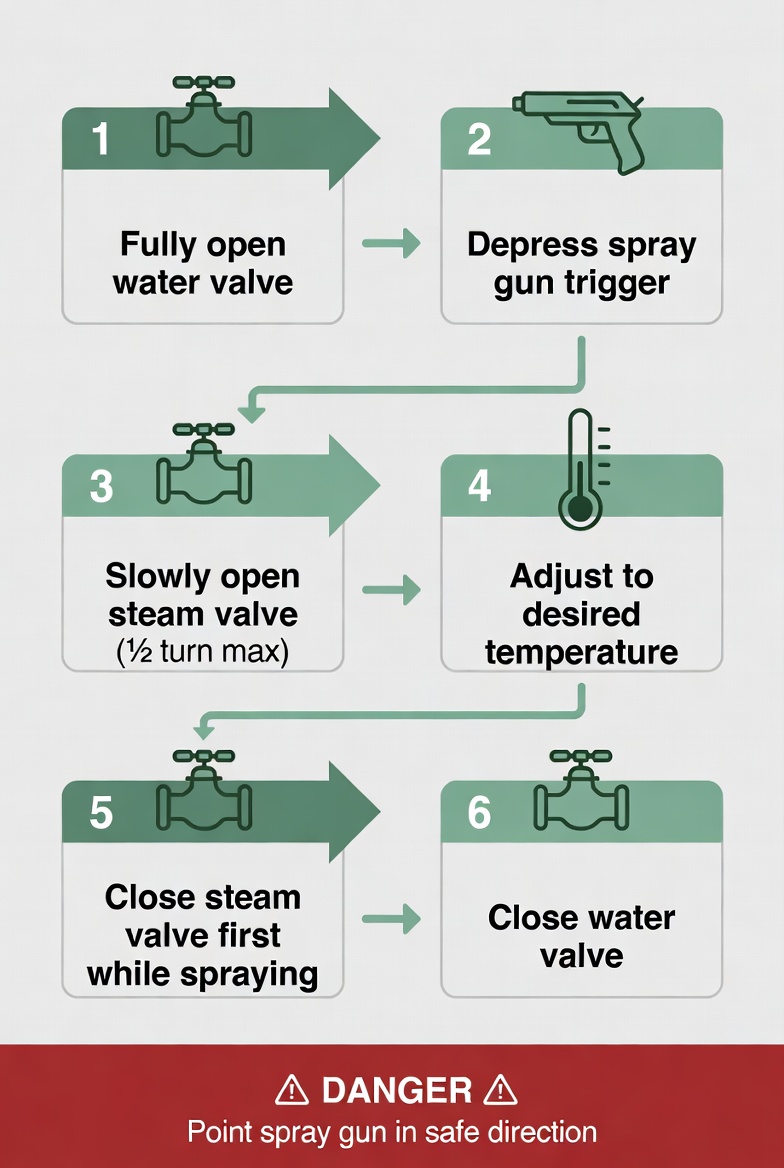 1
Fully open water valve

2
Depress spray gun trigger

3
Slowly open steam valve (½ turn max)

4
Adjust to desired temperature

5
Close steam valve first while spraying

6
Close water valve

⚠ DANGER ⚠
Point spray gun in safe direction